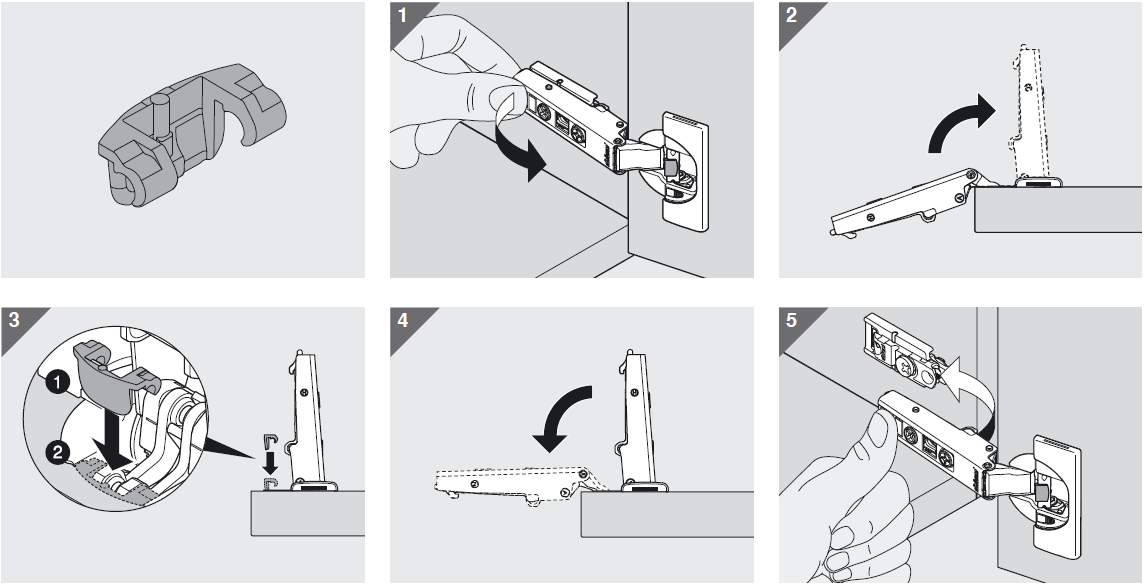 1

2

3

1

2

4

5