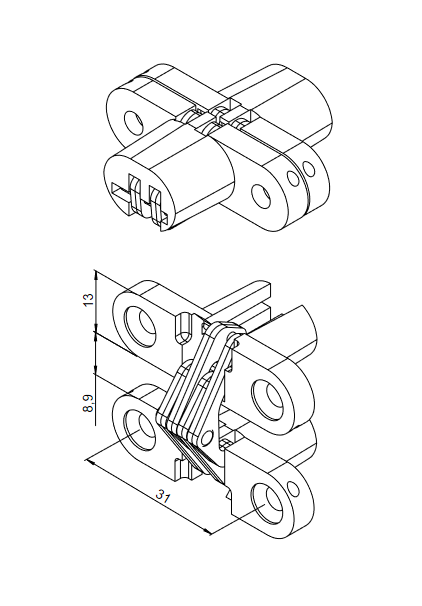 13

8,9

31