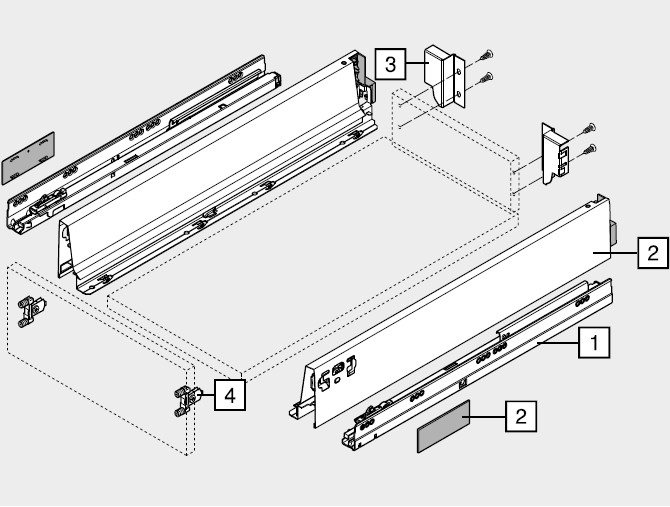 3
2
1
4
2